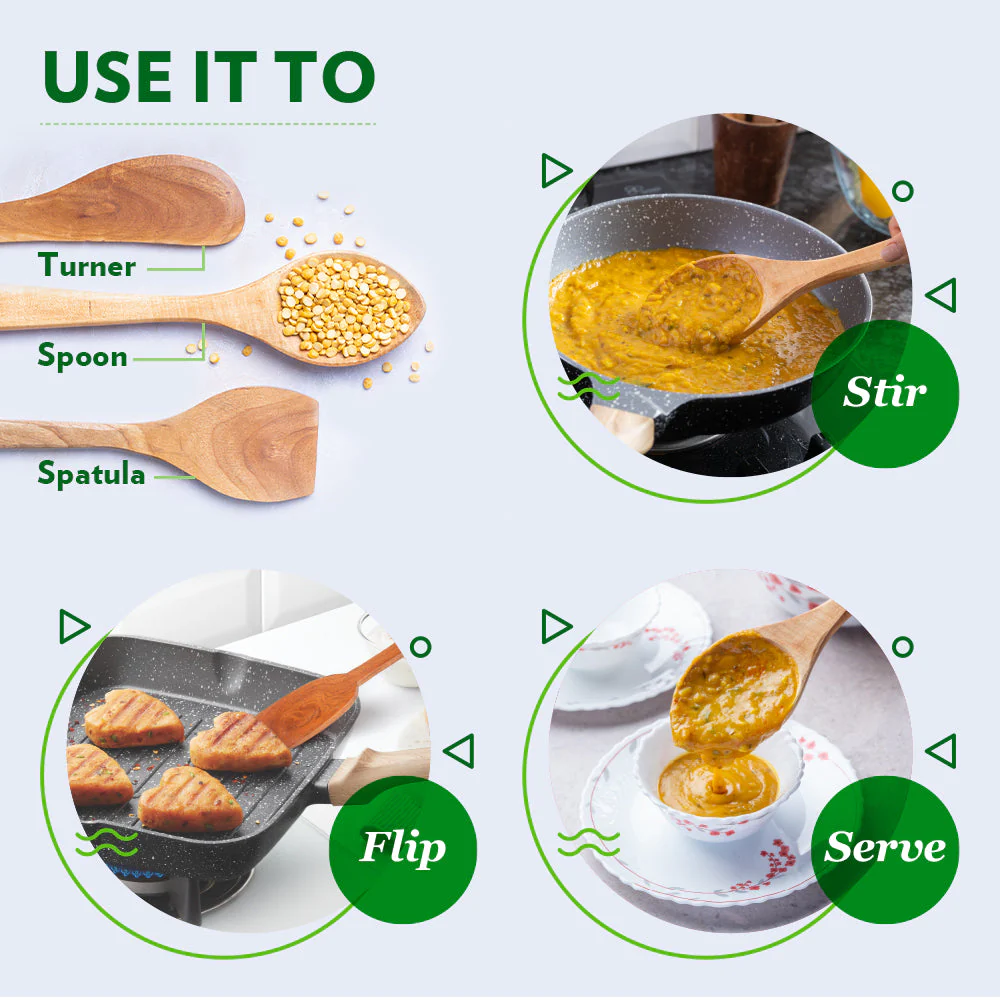 USE IT TO

Turner

Spoon

Spatula

Stir

Flip

Serve